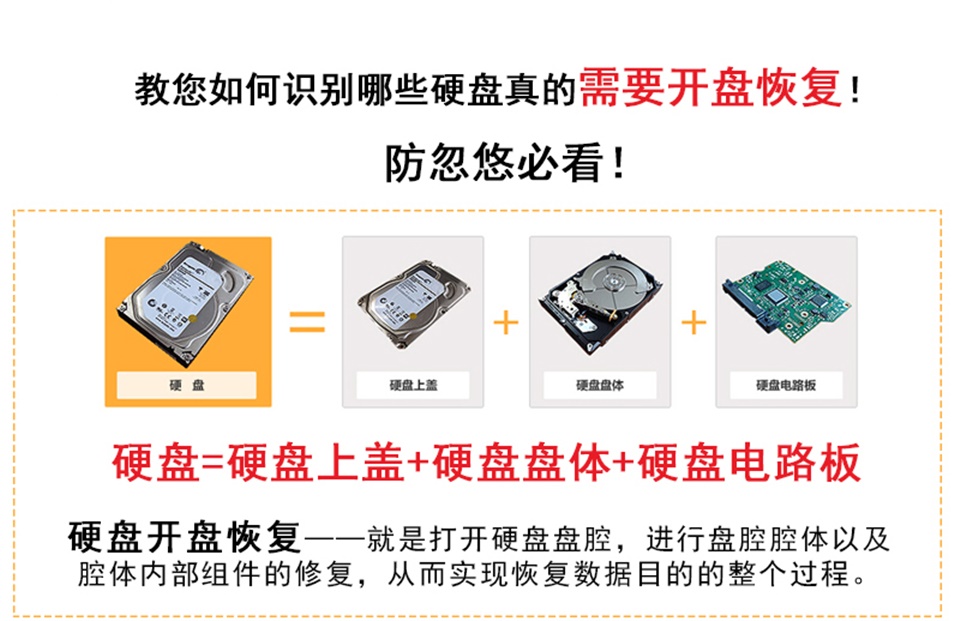 教您如何识别哪些硬盘真的需要开盘恢复！

防忽悠必看！

硬 盘

=

硬盘上盖

+

硬盘盘体

+

硬盘电路板

硬盘=硬盘上盖+硬盘盘体+硬盘电路板

硬盘开盘恢复——就是打开硬盘盘腔，进行盘腔腔体以及腔体内部组件的修复，从而实现恢复数据目的的整个过程。